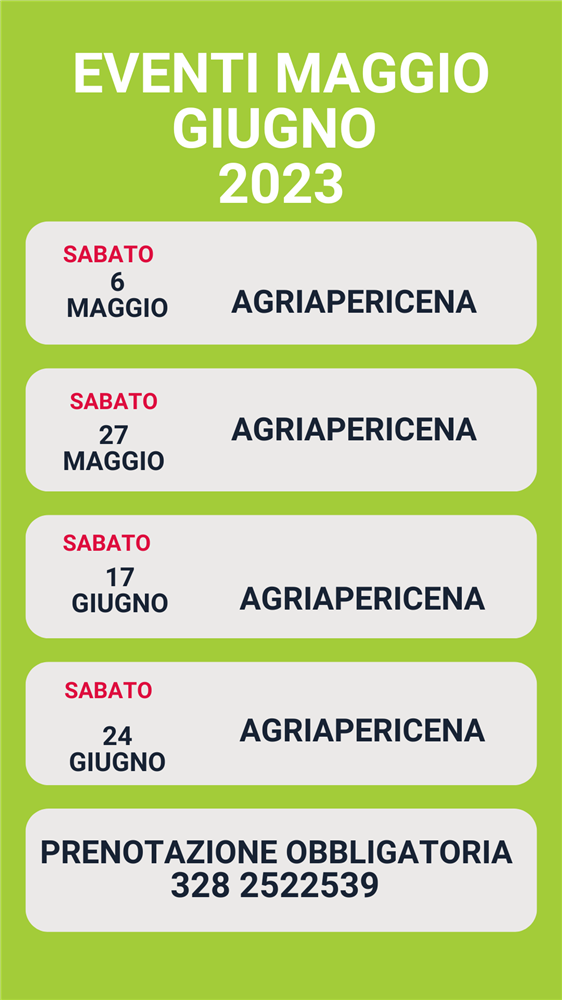 EVENTI MAGGIO GIUGNO 2023

SABATO
6
MAGGIO
AGRIAPERICENA

SABATO
27
MAGGIO
AGRIAPERICENA

SABATO
17
GIUGNO
AGRIAPERICENA

SABATO
24
GIUGNO
AGRIAPERICENA

PRENOTAZIONE OBBLIGATORIA
328 2522539